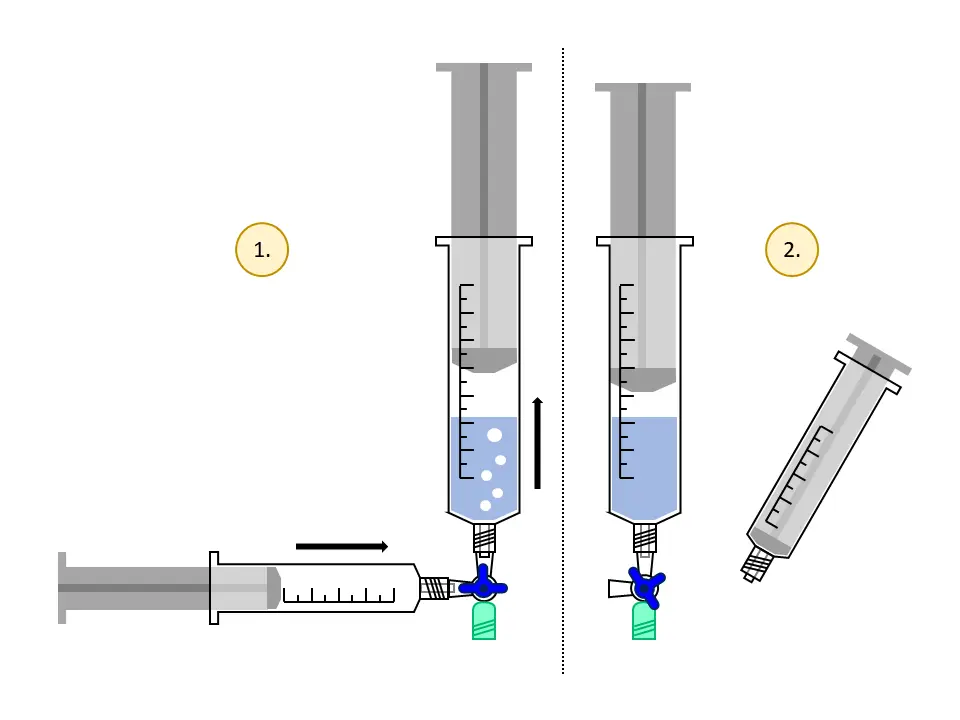 1.

2.