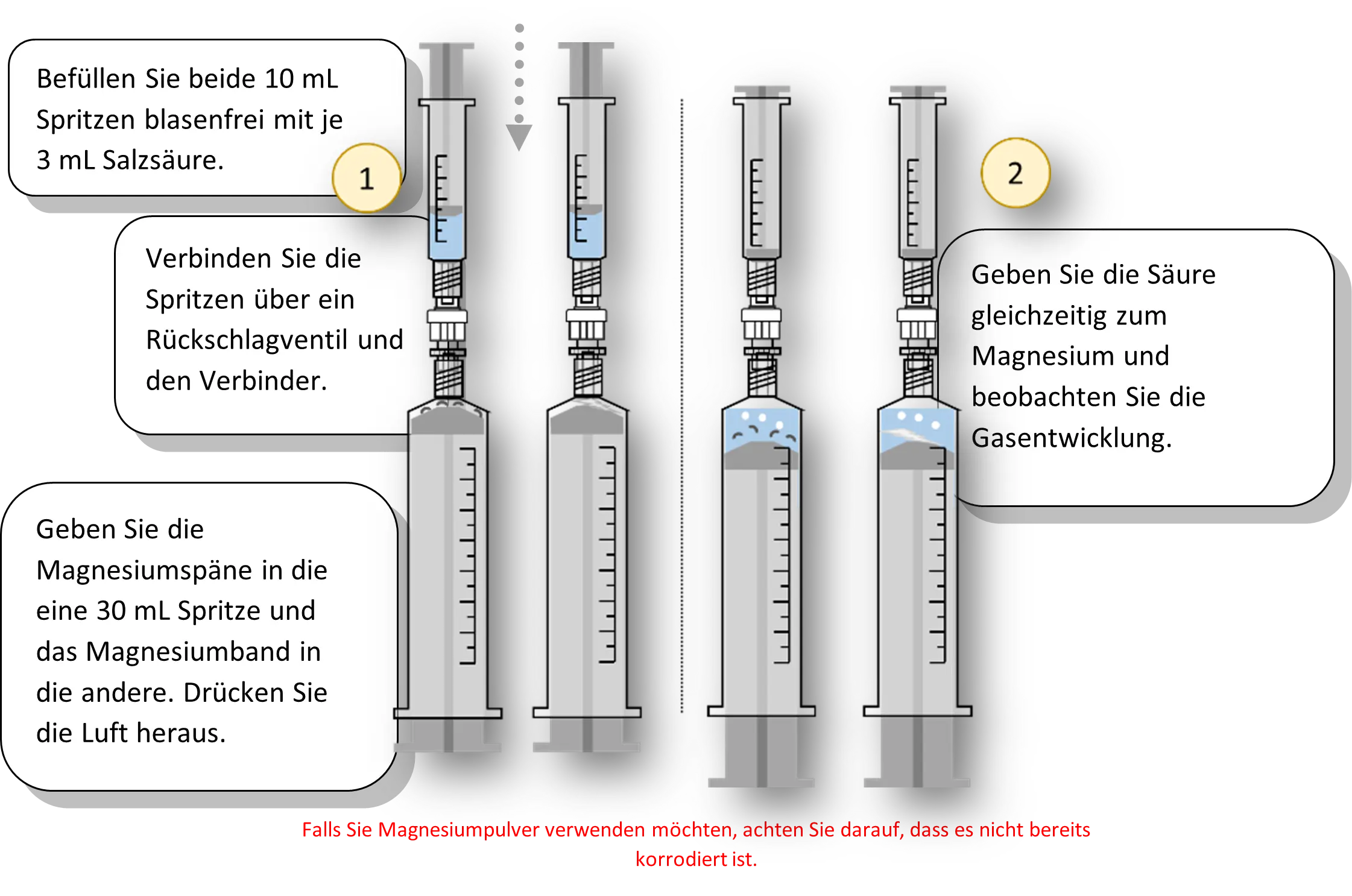 Befüllen Sie beide 10 mL Spritzen blasenfrei mit je 3 mL Salzsäure.

1

Verbinden Sie die Spritzen über ein Rückschlagventil und den Verbinder.

Geben Sie die Magnesiumspäne in die eine 30 mL Spritze und das Magnesiumband in die andere. Drücken Sie die Luft heraus.

2

Geben Sie die Säure gleichzeitig zum Magnesium und beobachten Sie die Gasentwicklung.

Falls Sie Magnesiumpulver verwenden möchten, achten Sie darauf, dass es nicht bereits korrodiert ist.